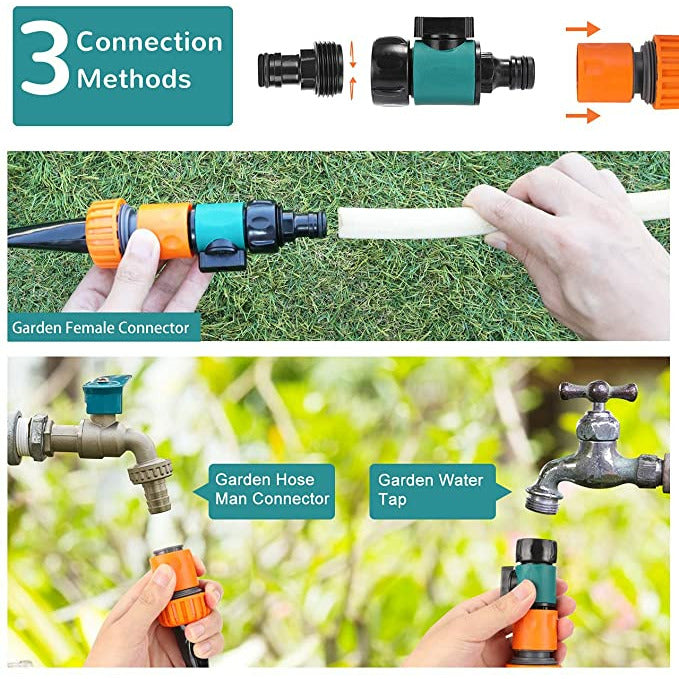 3 Connection Methods

Garden Female Connector

Garden Hose Man Connector

Garden Water Tap