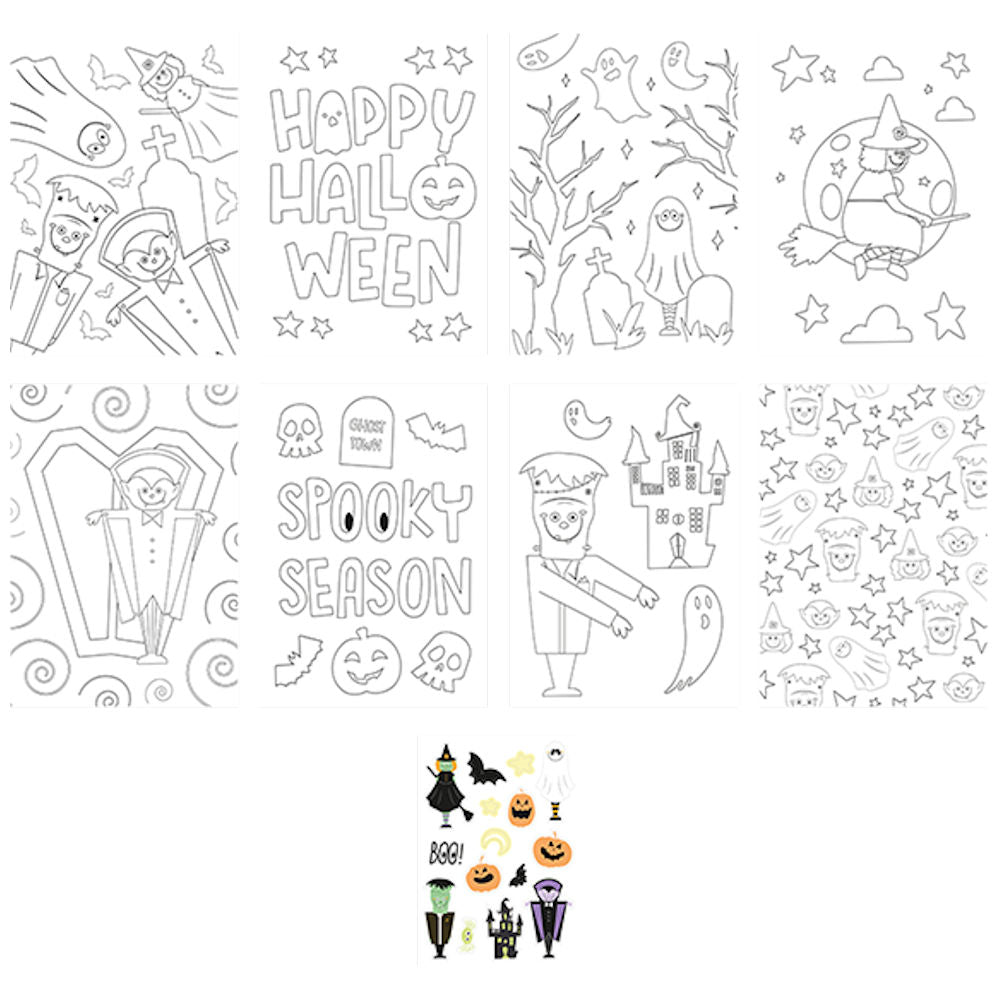 HAPPY HALLOWEEN

GHOST TOWN

SPOOKY SEASON

BOO!